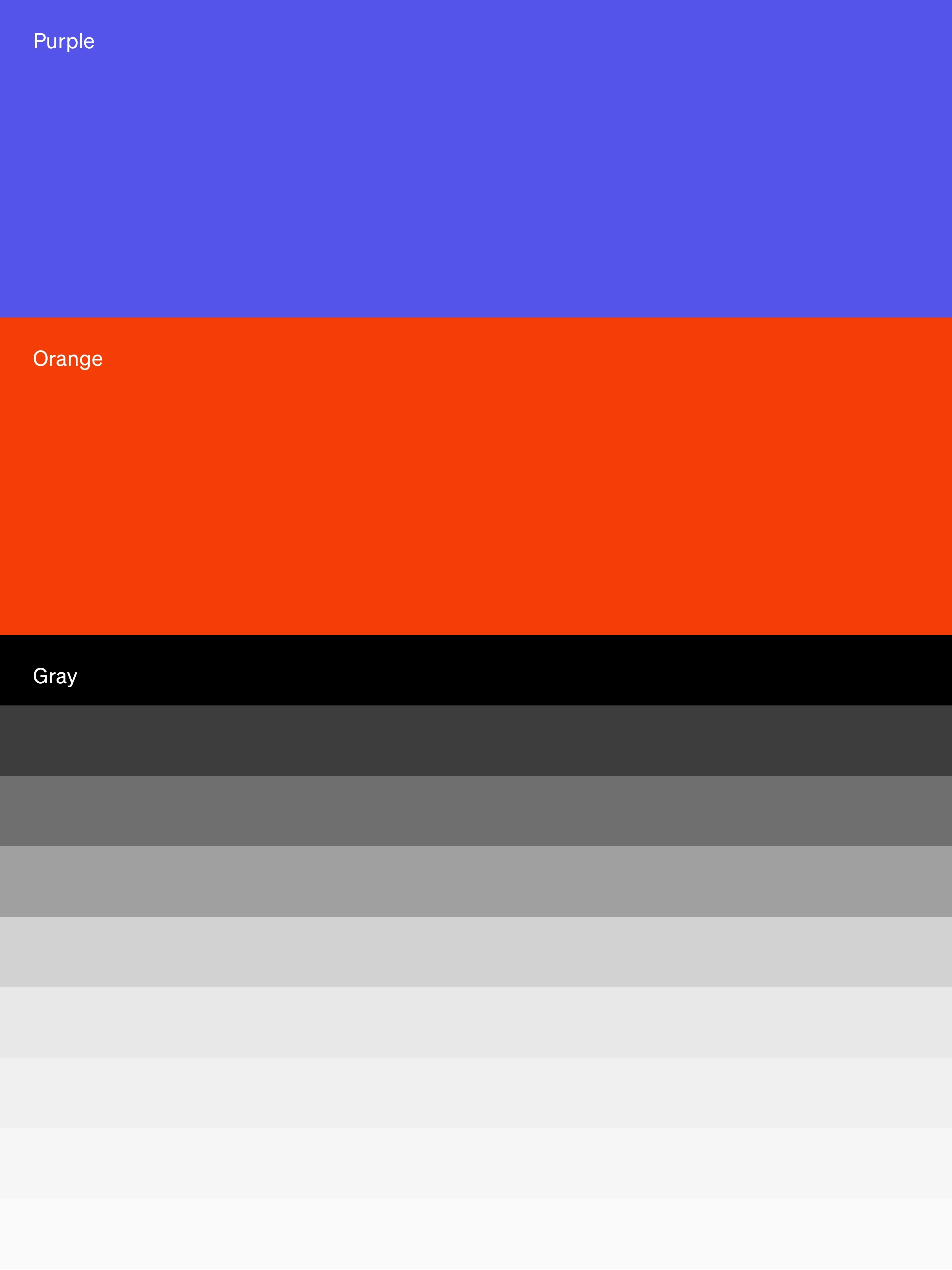 Purple

Orange

Gray